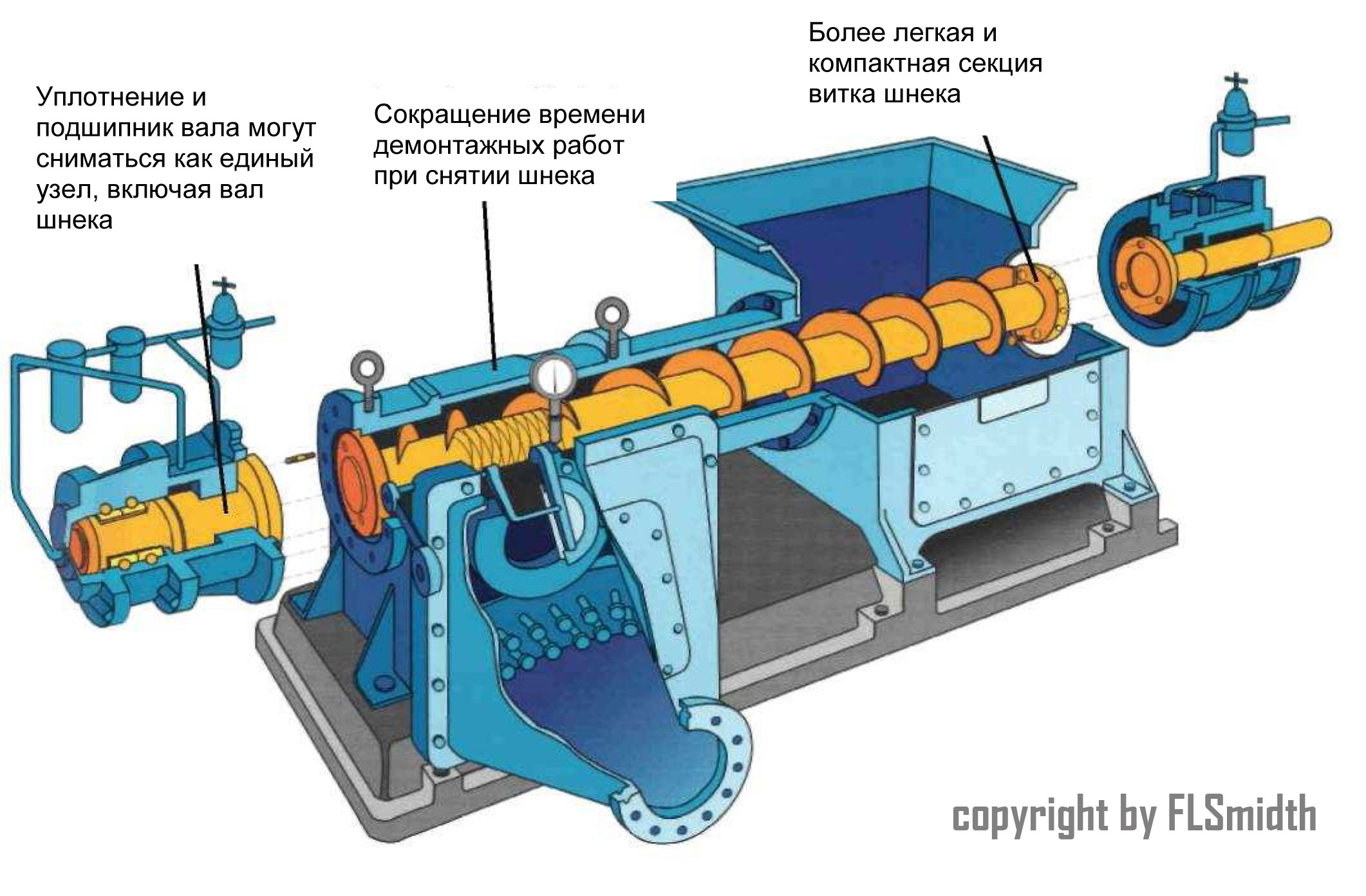 Уплотнение и подшипник вала могут сниматься как единый узел, включая вал шнека

Сокращение времени демонтажных работ при снятии шнека

Более легкая и компактная секция витка шнека

copyright by FLSmidth