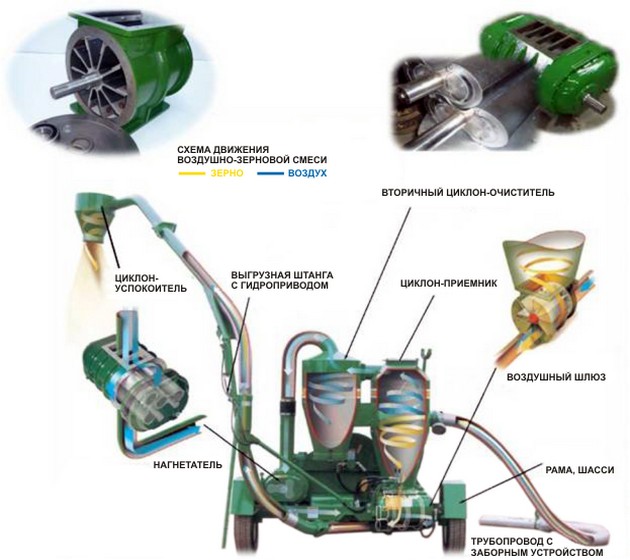 СХЕМА ДВИЖЕНИЯ ВОЗДУШНО-ЗЕРНОВОЙ СМЕСИ
ЗЕРНО ВОЗДУХ

ВТОРИЧНЫЙ ЦИКЛОН-ОЧИСТИТЕЛЬ

ЦИКЛОН-УСПОКОИТЕЛЬ

ВЫГРУЗНАЯ ШТАНГА С ГИДРОПРИВОДОМ

ЦИКЛОН-ПРИЕМНИК

ВОЗДУШНЫЙ ШЛЮЗ

НАГНЕТАТЕЛЬ

РАМА, ШАССИ

ТРУБОПРОВОД С ЗАБОРНЫМ УСТРОЙСТВОМ